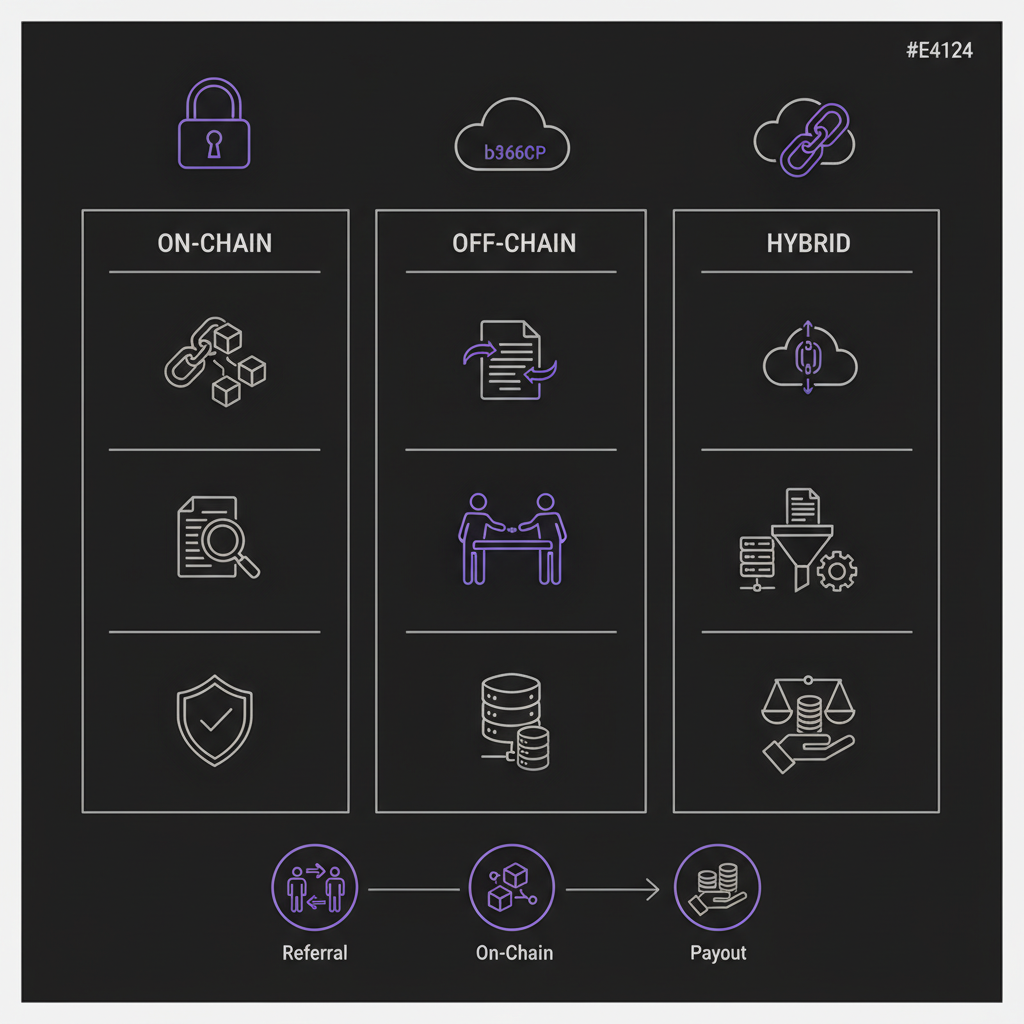 #E4124

b366CP

ON-CHAIN

OFF-CHAIN

HYBRID

Referral

On-Chain

Payout